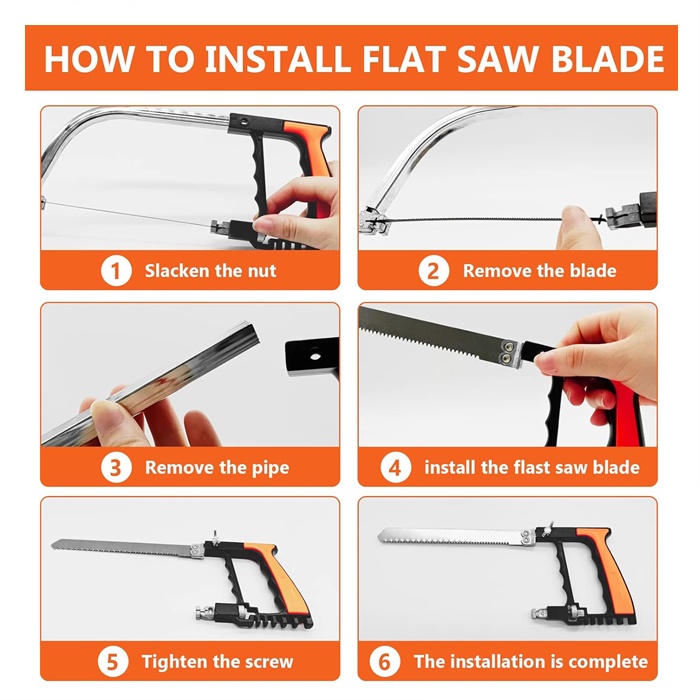 HOW TO INSTALL FLAT SAW BLADE

1 Slacken the nut

2 Remove the blade

3 Remove the pipe

4 install the flast saw blade

5 Tighten the screw

6 The installation is complete